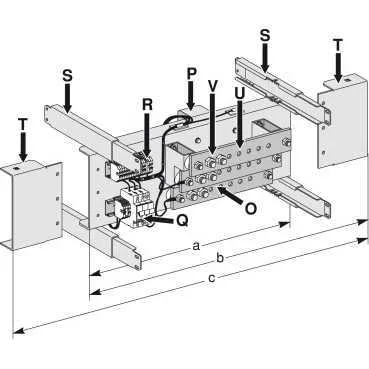 S
T
S
P
V
U
R
T
O
Q
a
b
c